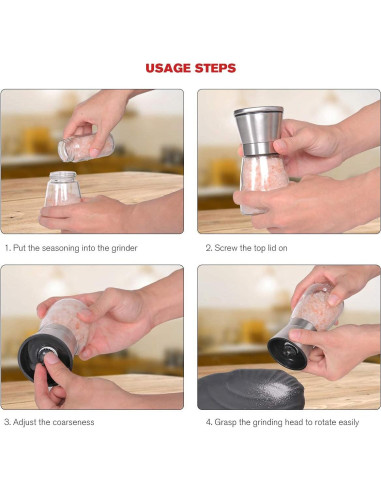 USAGE STEPS

1. Put the seasoning into the grinder

2. Screw the top lid on

3. Adjust the coarseness

4. Grasp the grinding head to rotate easily