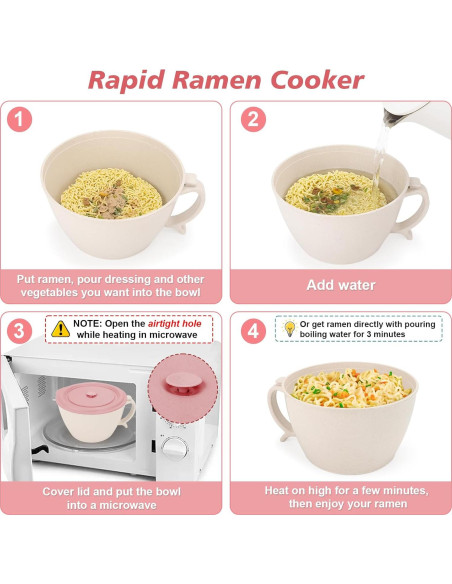 Rapid Ramen Cooker

1

Put ramen, pour dressing and other vegetables you want into the bowl

2

Add water

3

NOTE: Open the airtight hole while heating in microwave

Cover lid and put the bowl into a microwave

4

Or get ramen directly with pouring boiling water for 3 minutes

Heat on high for a few minutes, then enjoy your ramen