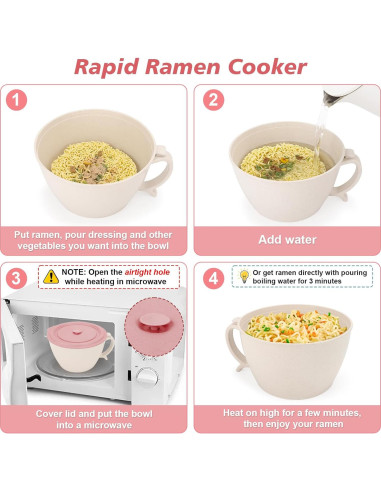 Rapid Ramen Cooker

1

Put ramen, pour dressing and other vegetables you want into the bowl

2

Add water

3

NOTE: Open the airtight hole while heating in microwave

Cover lid and put the bowl into a microwave

4

Or get ramen directly with pouring boiling water for 3 minutes

Heat on high for a few minutes, then enjoy your ramen