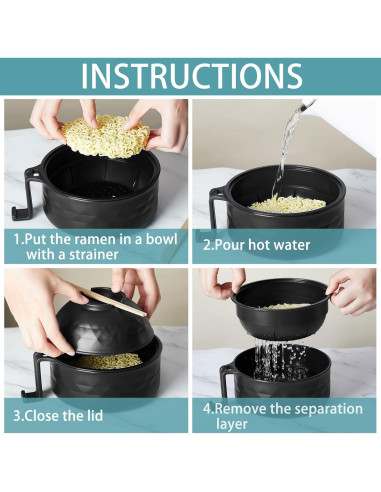 INSTRUCTIONS

1.Put the ramen in a bowl with a strainer

2.Pour hot water

3.Close the lid

4.Remove the separation layer