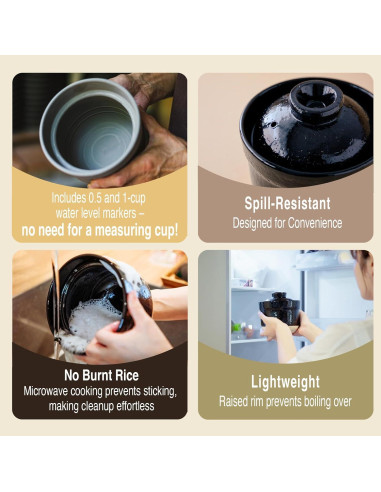 Includes 0.5 and 1-cup water level markers – no need for a measuring cup!

Spill-Resistant
Designed for Convenience

No Burnt Rice
Microwave cooking prevents sticking, making cleanup effortless

Lightweight
Raised rim prevents boiling over