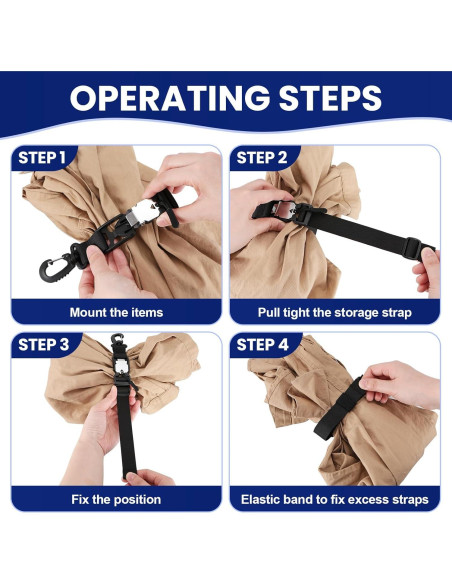 OPERATING STEPS

STEP 1

Mount the items

STEP 2

Pull tight the storage strap

STEP 3

Fix the position

STEP 4

Elastic band to fix excess straps