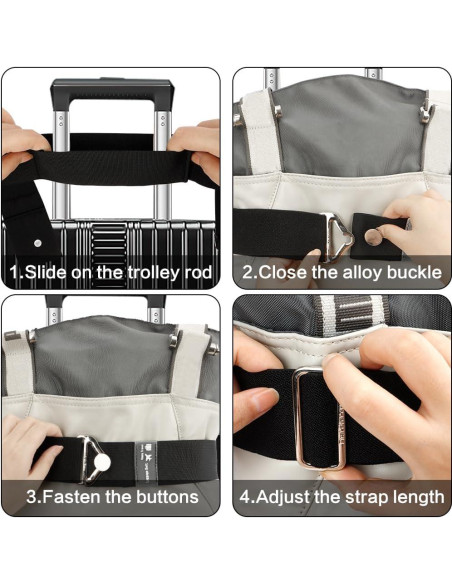 1.Slide on the trolley rod

2.Close the alloy buckle

3.Fasten the buttons

4.Adjust the strap length