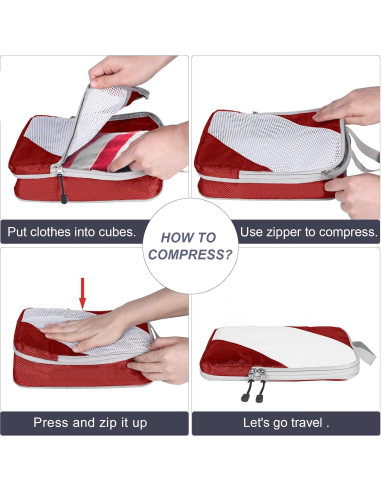 Put clothes into cubes.

HOW TO COMPRESS?

Use zipper to compress.

Press and zip it up

Let's go travel .