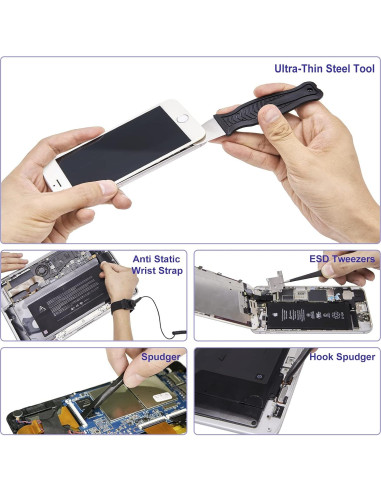 Ultra-Thin Steel Tool

Anti Static Wrist Strap

ESD Tweezers

Spudger

Hook Spudger