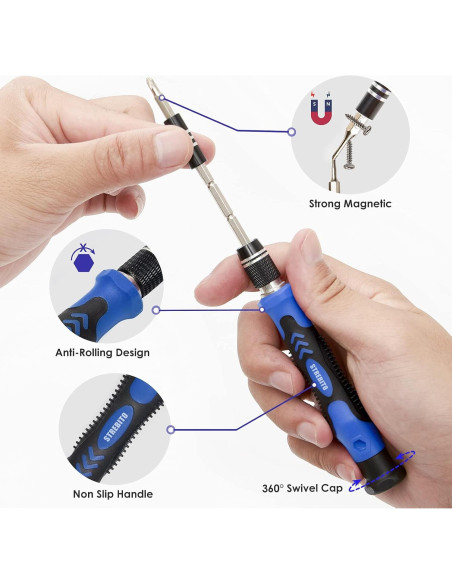 S N

Strong Magnetic

Anti-Rolling Design

STREBITO

STREBITO

Non Slip Handle

360° Swivel Cap