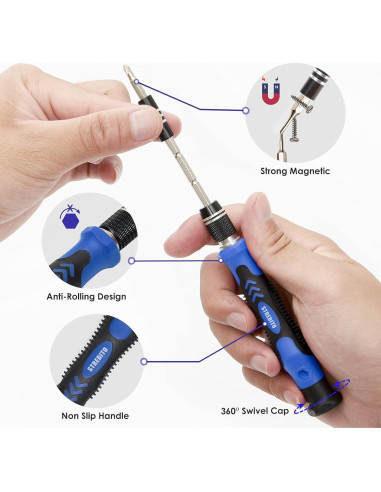 S N

Strong Magnetic

Anti-Rolling Design

STREBITO

STREBITO

Non Slip Handle

360° Swivel Cap