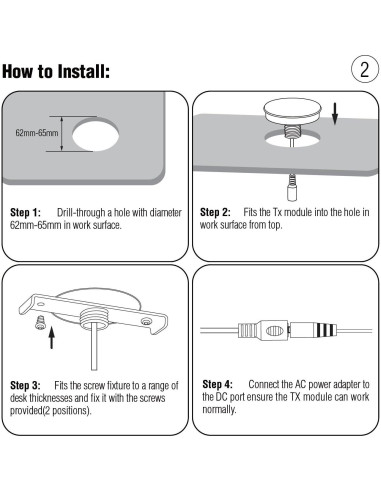 How to Install:

2

62mm-65mm

Step 1: Drill-through a hole with diameter 62mm-65mm in work surface.

Step 2: Fits the Tx module into the hole in work surface from top.

Step 3: Fits the screw fixture to a range of desk thicknesses and fix it with the screws provided(2 positions).

Step 4: Connect the AC power adapter to the DC port ensure the TX module can work normally.