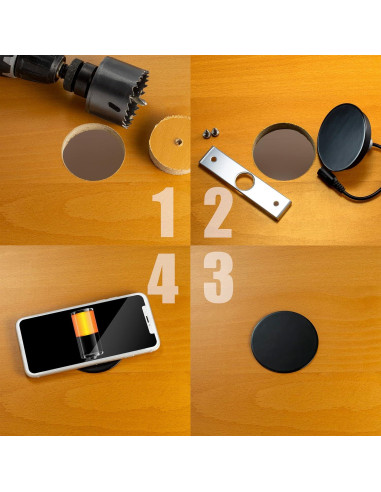 1 2
4 3