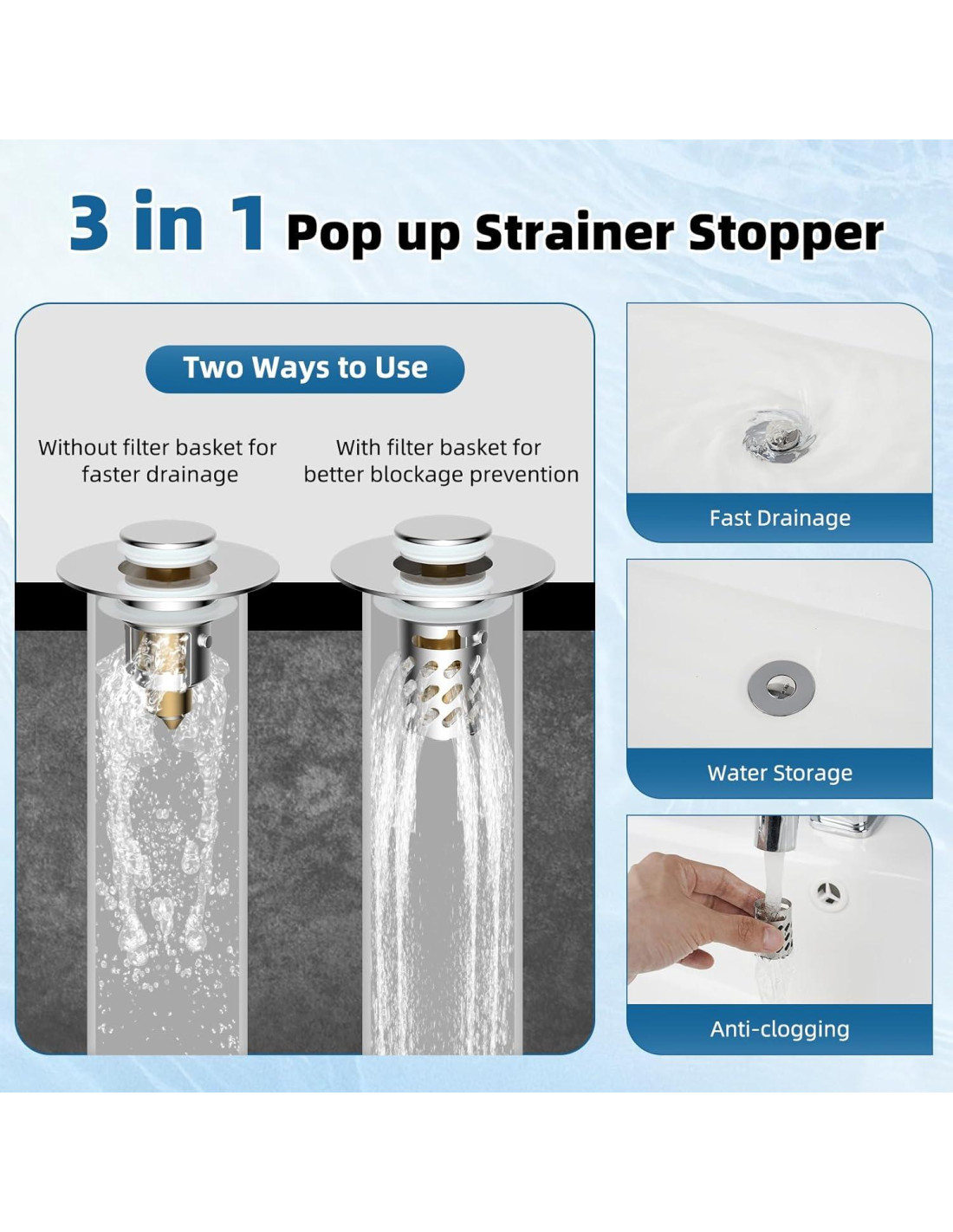 3 in 1 Pop up Strainer Stopper

Two Ways to Use

Without filter basket for faster drainage

With filter basket for better blockage prevention

Fast Drainage

Water Storage

Anti-clogging