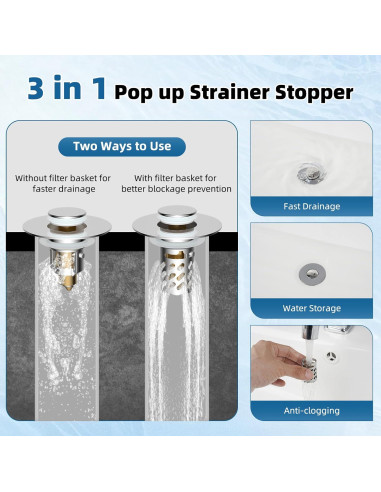 3 in 1 Pop up Strainer Stopper

Two Ways to Use

Without filter basket for faster drainage

With filter basket for better blockage prevention

Fast Drainage

Water Storage

Anti-clogging