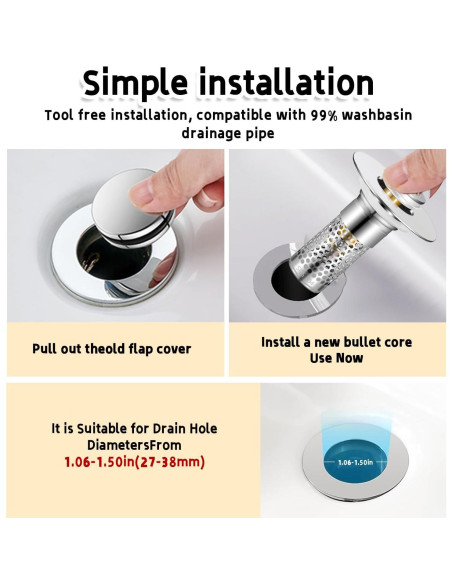 Simple installation

Tool free installation, compatible with 99% washbasin drainage pipe

Pull out theold flap cover

Install a new bullet core
Use Now

It is Suitable for Drain Hole DiametersFrom
1.06-1.50in(27-38mm)

1.06-1.50in