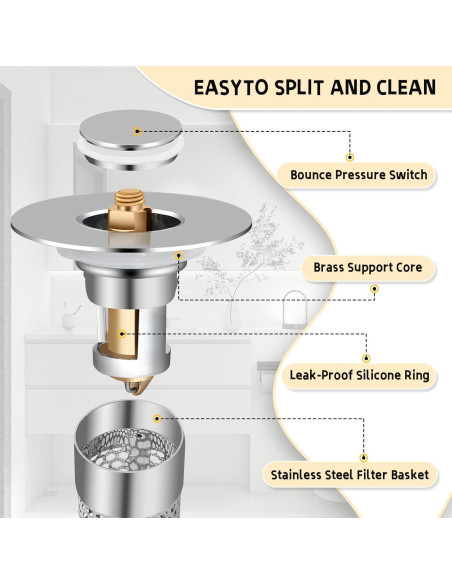 EASYTO SPLIT AND CLEAN

Bounce Pressure Switch

Brass Support Core

Leak-Proof Silicone Ring

Stainless Steel Filter Basket