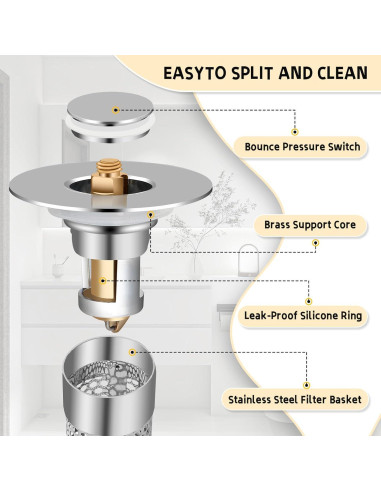 EASYTO SPLIT AND CLEAN

Bounce Pressure Switch

Brass Support Core

Leak-Proof Silicone Ring

Stainless Steel Filter Basket