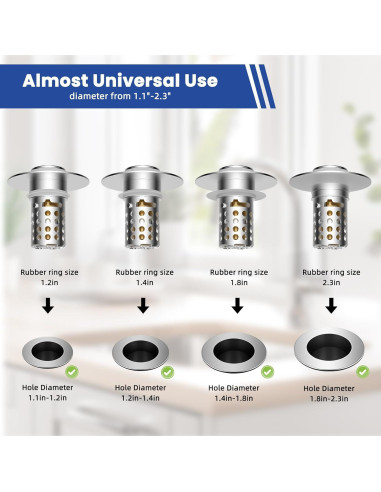 Almost Universal Use
diameter from 1.1"-2.3"

Rubber ring size
1.2in

Rubber ring size
1.4in

Rubber ring size
1.8in

Rubber ring size
2.3in

Hole Diameter
1.1in-1.2in

Hole Diameter
1.2in-1.4in

Hole Diameter
1.4in-1.8in

Hole Diameter
1.8in-2.3in