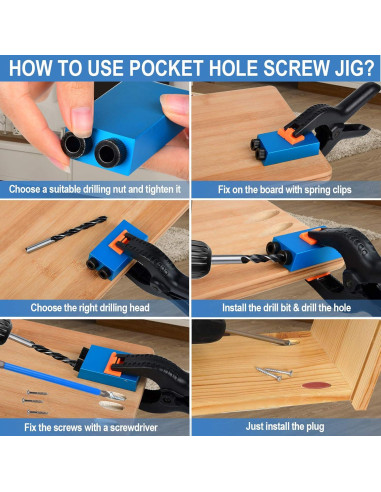 HOW TO USE POCKET HOLE SCREW JIG?

Choose a suitable drilling nut and tighten it

Fix on the board with spring clips

Choose the right drilling head

Install the drill bit & drill the hole

Fix the screws with a screwdriver

Just install the plug