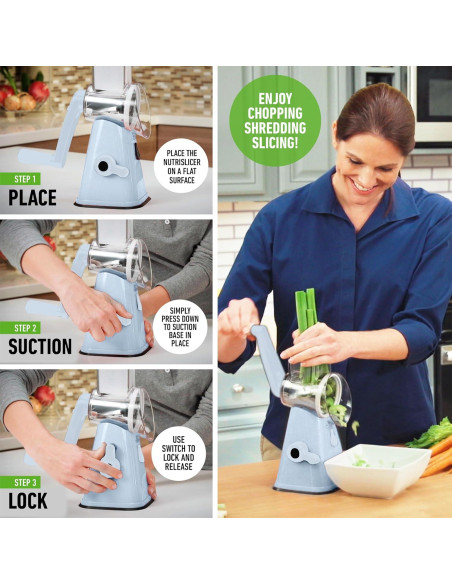 STEP 1
PLACE

PLACE THE NUTRISLICER ON A FLAT SURFACE

STEP 2
SUCTION

SIMPLY PRESS DOWN TO SUCTION BASE IN PLACE

STEP 3
LOCK

USE SWITCH TO LOCK AND RELEASE

ENJOY CHOPPING SHREDDING SLICING!