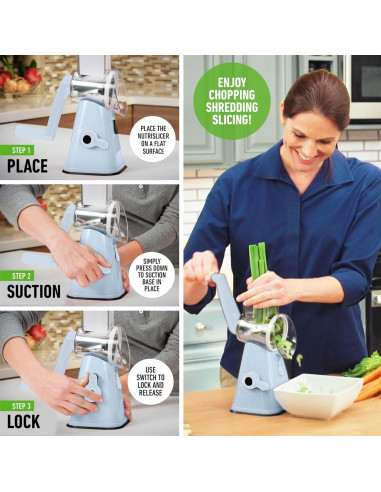 STEP 1
PLACE

PLACE THE NUTRISLICER ON A FLAT SURFACE

STEP 2
SUCTION

SIMPLY PRESS DOWN TO SUCTION BASE IN PLACE

STEP 3
LOCK

USE SWITCH TO LOCK AND RELEASE

ENJOY CHOPPING SHREDDING SLICING!