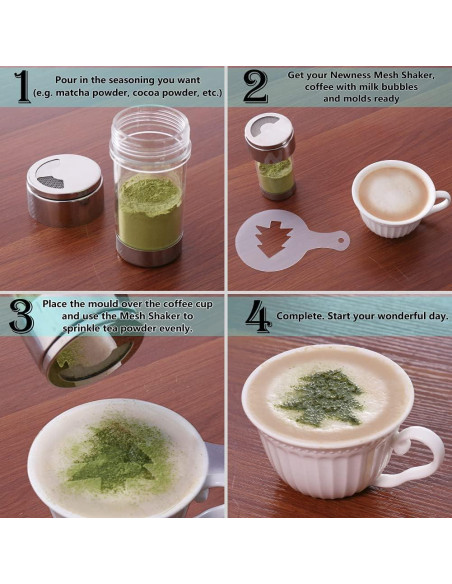 1 Pour in the seasoning you want (e.g. matcha powder, cocoa powder, etc.)

2 Get your Newness Mesh Shaker, coffee with milk bubbles and molds ready

3 Place the mould over the coffee cup and use the Mesh Shaker to sprinkle tea powder evenly.

4 Complete. Start your wonderful day.