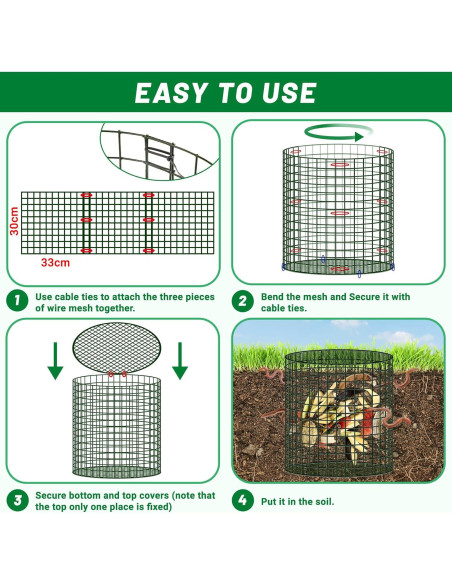 EASY TO USE

30cm

33cm

1 Use cable ties to attach the three pieces of wire mesh together.

2 Bend the mesh and Secure it with cable ties.

3 Secure bottom and top covers (note that the top only one place is fixed)

4 Put it in the soil.