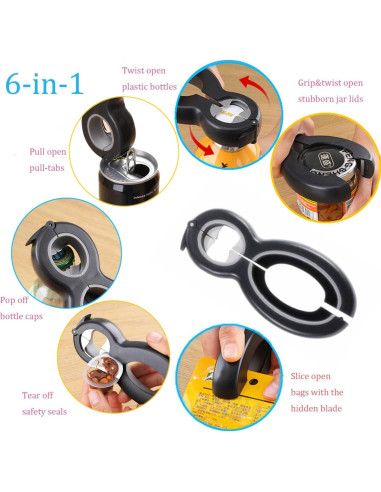 6-in-1

Twist open plastic bottles

Grip&twist open stubborn jar lids

Pull open pull-tabs

Pop off bottle caps

Tear off safety seals

Slice open bags with the hidden blade