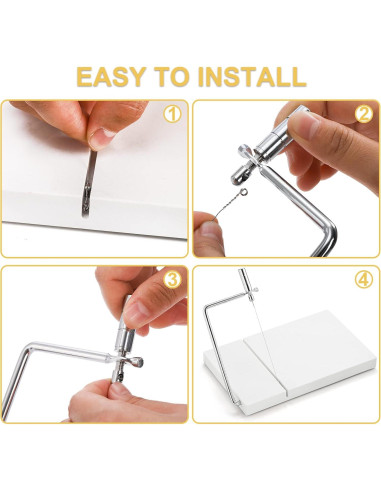 EASY TO INSTALL

①

②

③

④