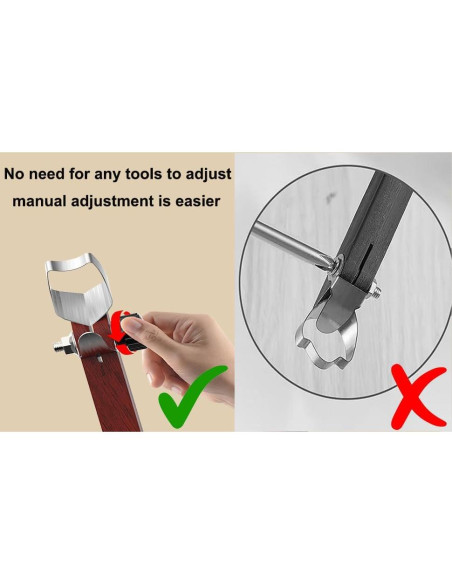 No need for any tools to adjust
manual adjustment is easier