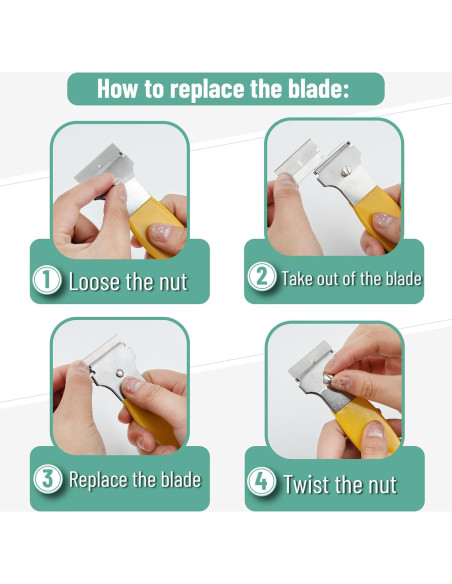 How to replace the blade:

1 Loose the nut

2 Take out of the blade

3 Replace the blade

4 Twist the nut