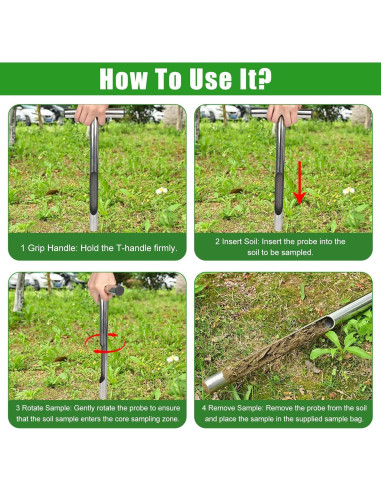 How To Use It?

1 Grip Handle: Hold the T-handle firmly.

2 Insert Soil: Insert the probe into the soil to be sampled.

3 Rotate Sample: Gently rotate the probe to ensure that the soil sample enters the core sampling zone.

4 Remove Sample: Remove the probe from the soil and place the sample in the supplied sample bag.