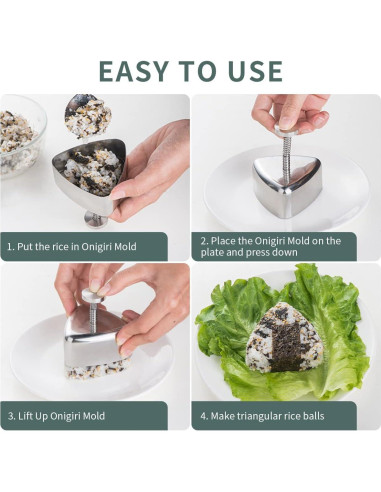 EASY TO USE

1. Put the rice in Onigiri Mold

2. Place the Onigiri Mold on the plate and press down

3. Lift Up Onigiri Mold

4. Make triangular rice balls