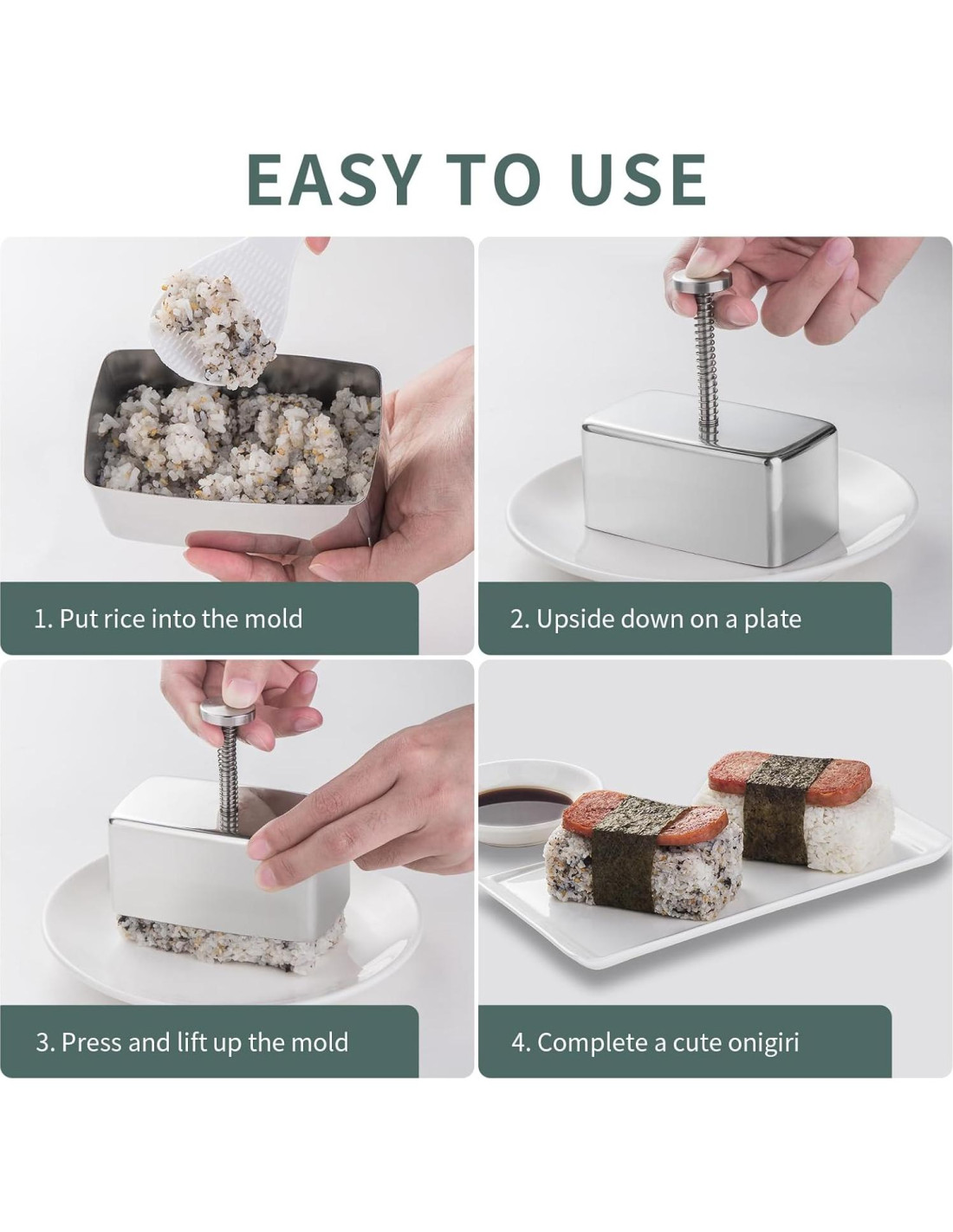 EASY TO USE

1. Put rice into the mold

2. Upside down on a plate

3. Press and lift up the mold

4. Complete a cute onigiri