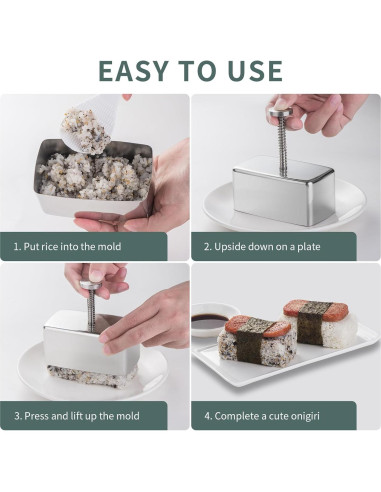 EASY TO USE

1. Put rice into the mold

2. Upside down on a plate

3. Press and lift up the mold

4. Complete a cute onigiri