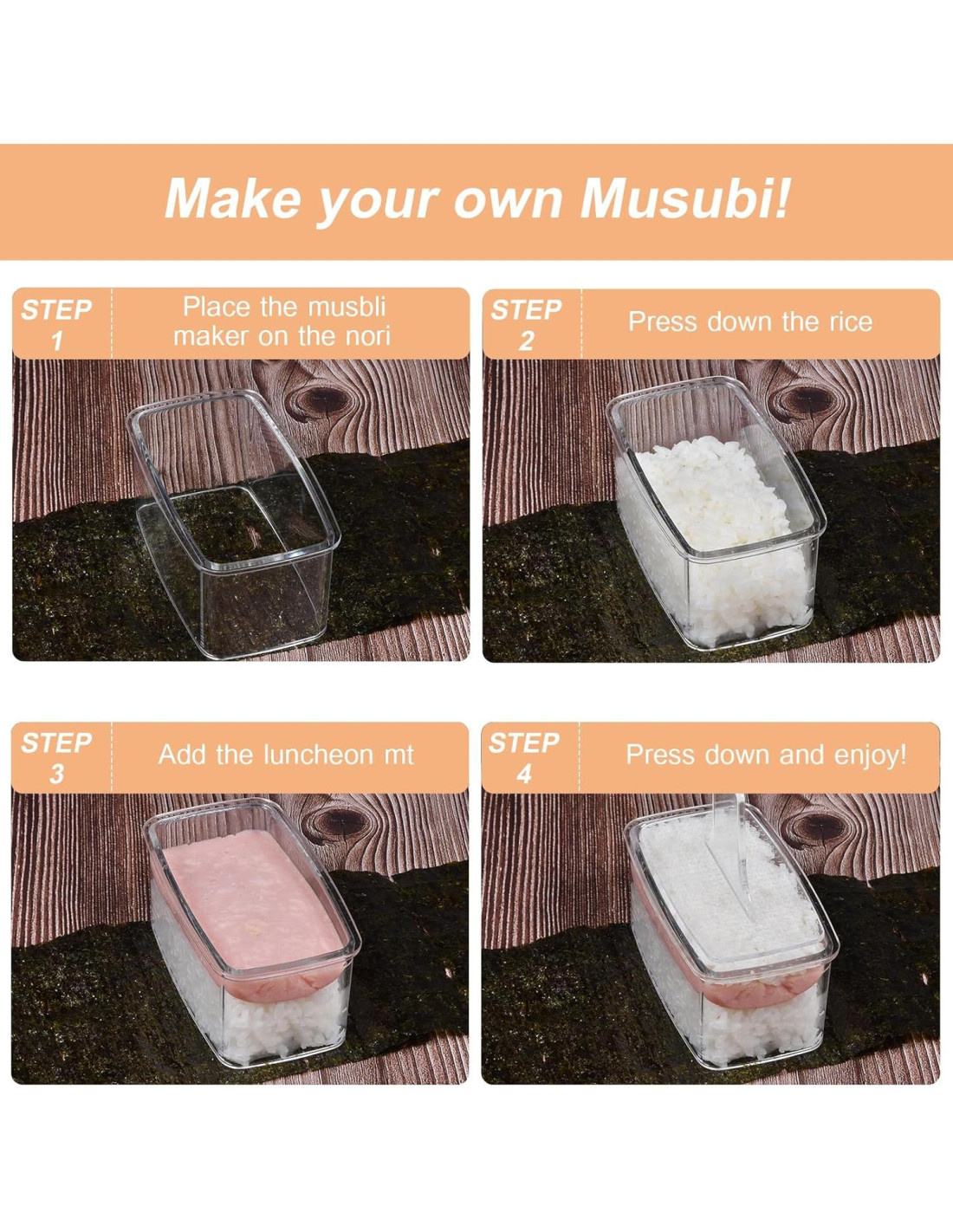 Make your own Musubi!

STEP 1
Place the musbli maker on the nori

STEP 2
Press down the rice

STEP 3
Add the luncheon mt

STEP 4
Press down and enjoy!