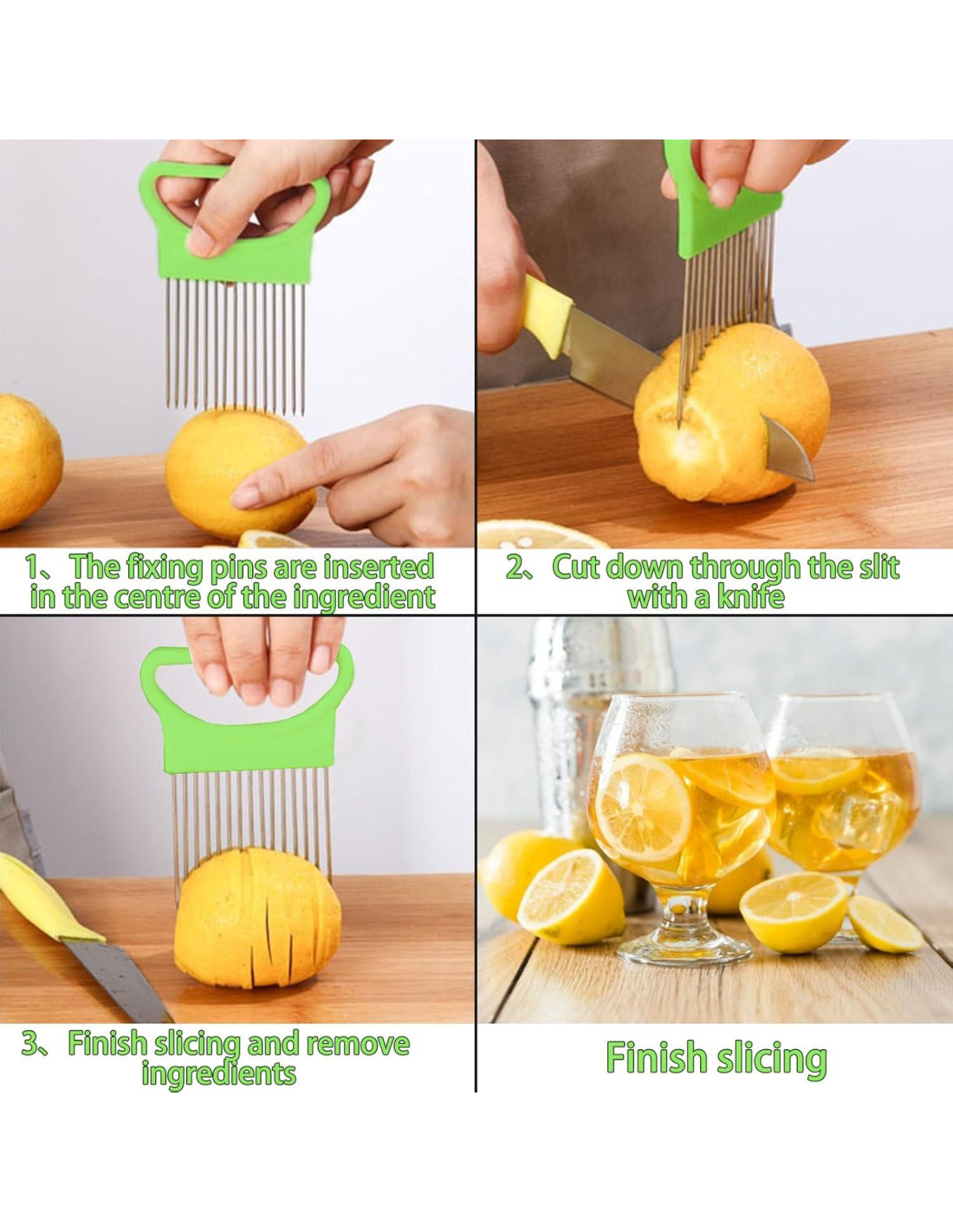 1、The fixing pins are inserted in the centre of the ingredient

2、Cut down through the slit with a knife

3、Finish slicing and remove ingredients

Finish slicing