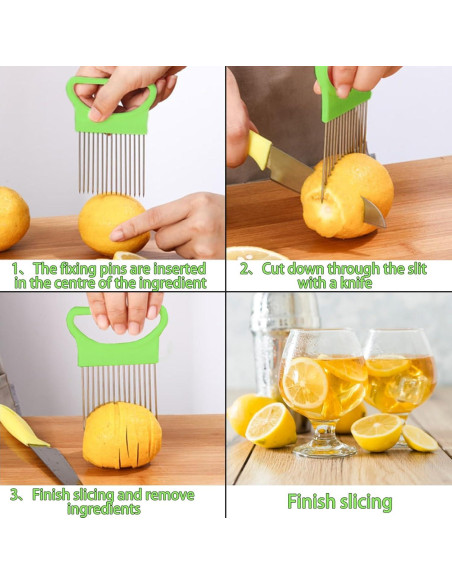 1、The fixing pins are inserted in the centre of the ingredient

2、Cut down through the slit with a knife

3、Finish slicing and remove ingredients

Finish slicing