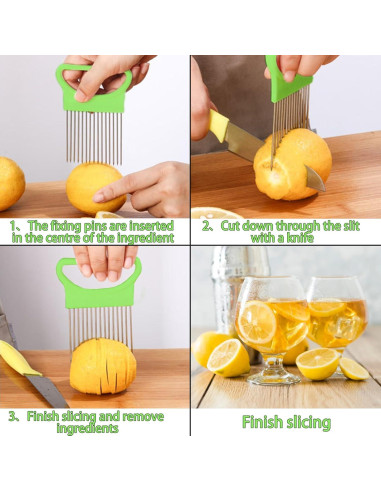 1、The fixing pins are inserted in the centre of the ingredient

2、Cut down through the slit with a knife

3、Finish slicing and remove ingredients

Finish slicing