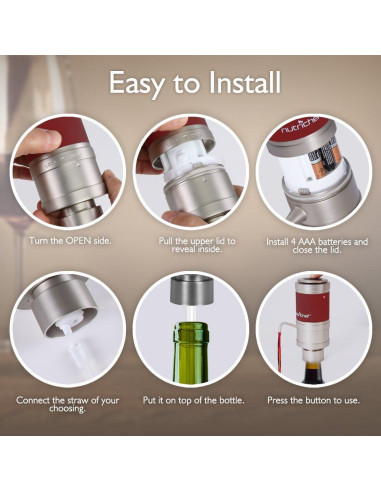 Easy to Install

nutrichef

Turn the OPEN side.

Pull the upper lid to reveal inside.

Install 4 AAA batteries and close the lid.

Connect the straw of your choosing.

Put it on top of the bottle.

Press the button to use.