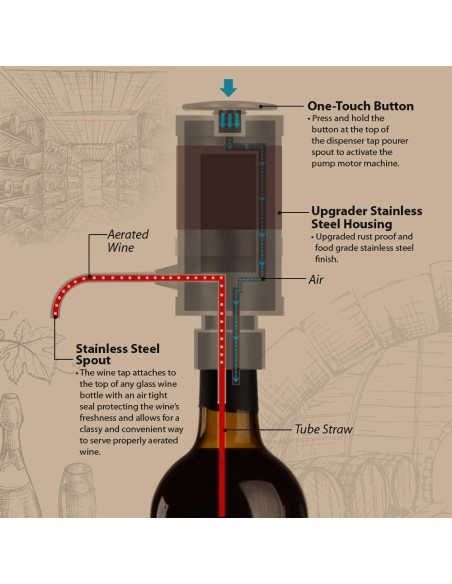 One-Touch Button
• Press and hold the button at the top of the dispenser tap pourer spout to activate the pump motor machine.

Upgrader Stainless Steel Housing
• Upgraded rust proof and food grade stainless steel finish.

Aerated Wine

Air

Stainless Steel Spout
• The wine tap attaches to the top of any glass wine bottle with an air tight seal protecting the wine's freshness and allows for a classy and convenient way to serve properly aerated wine.

Tube Straw