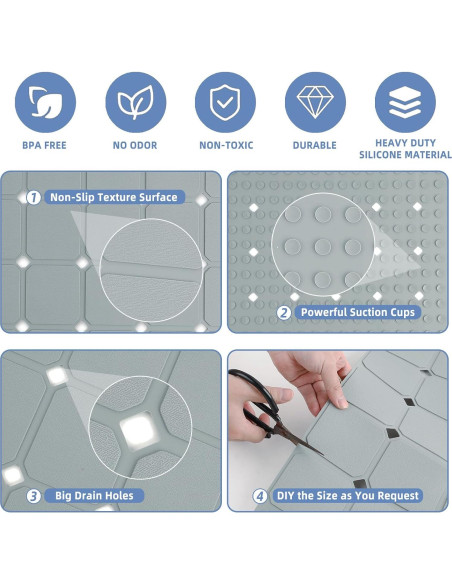 BPA FREE

NO ODOR

NON-TOXIC

DURABLE

HEAVY DUTY SILICONE MATERIAL

1 Non-Slip Texture Surface

2 Powerful Suction Cups

3 Big Drain Holes

4 DIY the Size as You Request