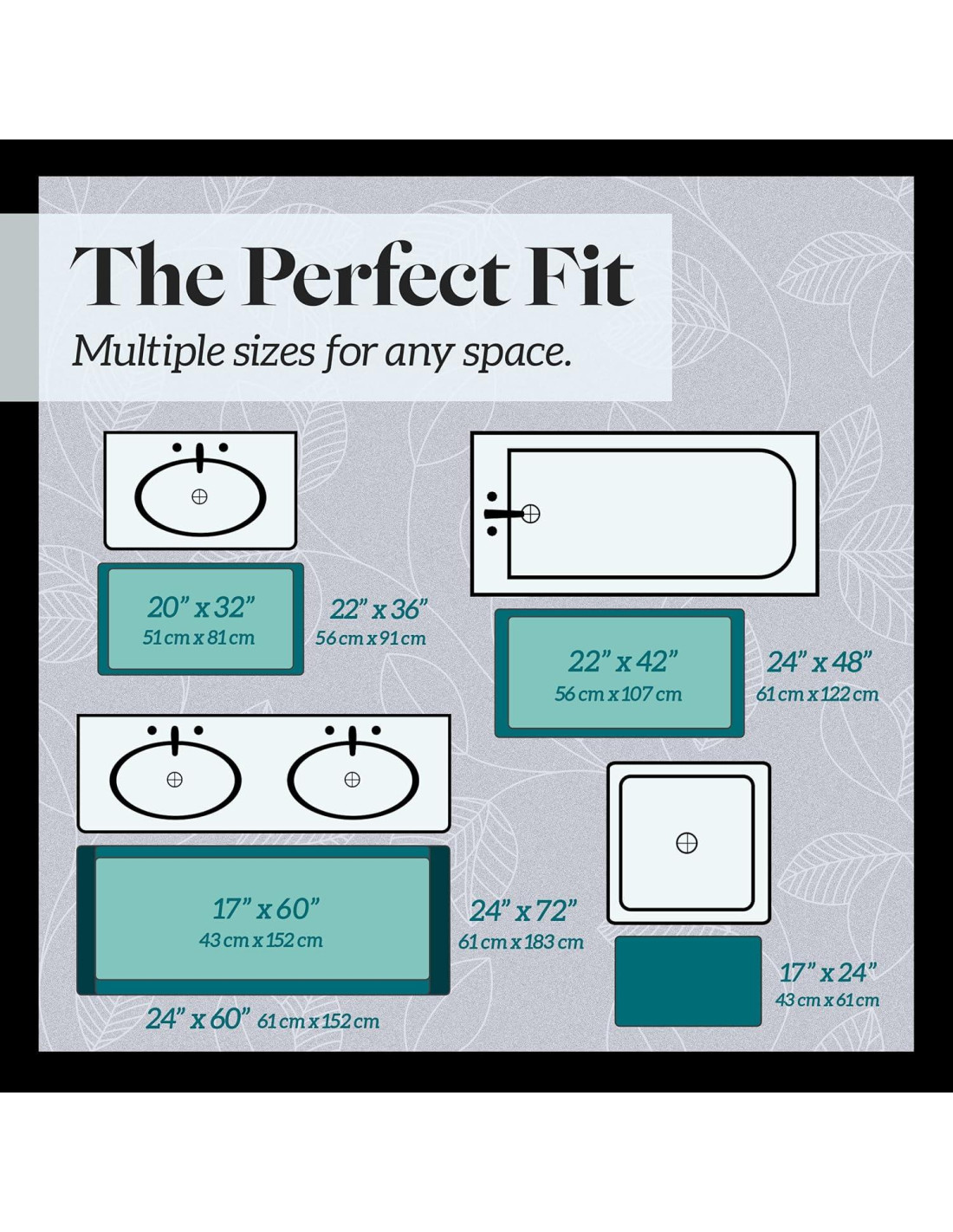 The Perfect Fit
Multiple sizes for any space.

20" x 32"
51 cm x 81 cm

22" x 36"
56 cm x 91 cm

22" x 42"
56 cm x 107 cm

24" x 48"
61 cm x 122 cm

17" x 60"
43 cm x 152 cm

24" x 72"
61 cm x 183 cm

24" x 60" 61 cm x 152 cm

17" x 24"
43 cm x 61 cm