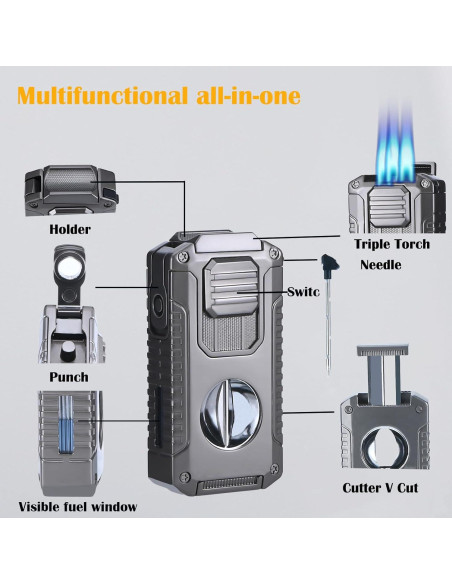 Multifunctional all-in-one

Holder

Triple Torch

Needle

Switc

Punch

Visible fuel window

Cutter V Cut