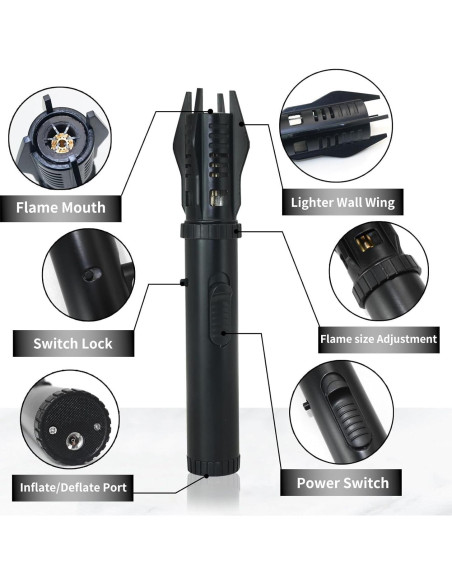 Flame Mouth

Lighter Wall Wing

Switch Lock

Flame size Adjustment

Inflate/Deflate Port

Power Switch