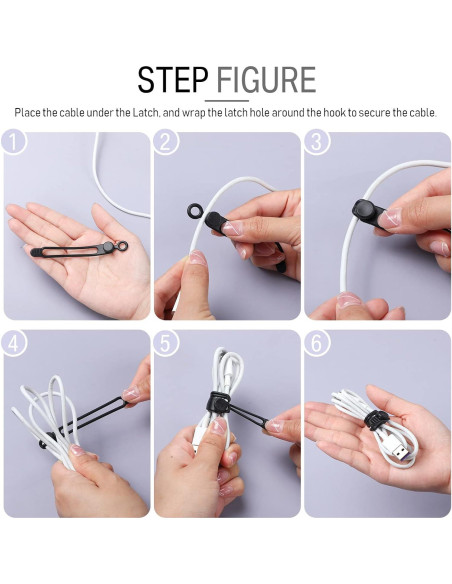 STEP FIGURE

Place the cable under the Latch, and wrap the latch hole around the hook to secure the cable.

1

2

3

4

5

6