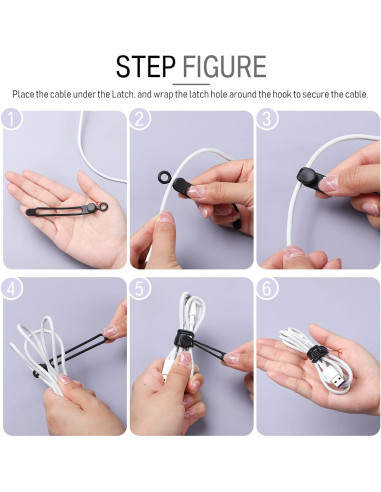 STEP FIGURE

Place the cable under the Latch, and wrap the latch hole around the hook to secure the cable.

1

2

3

4

5

6