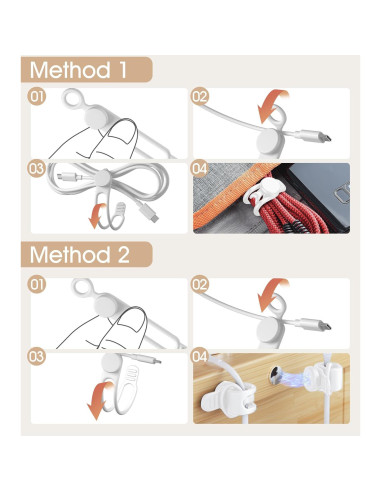 Method 1

01

02

03

04

Method 2

01

02

03

04