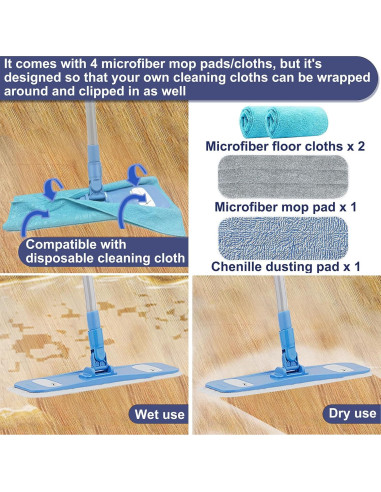 It comes with 4 microfiber mop pads/cloths, but it's designed so that your own cleaning cloths can be wrapped around and clipped in as well

Compatible with disposable cleaning cloth

Microfiber floor cloths x 2

Microfiber mop pad x 1

Chenille dusting pad x 1

Wet use

Dry use