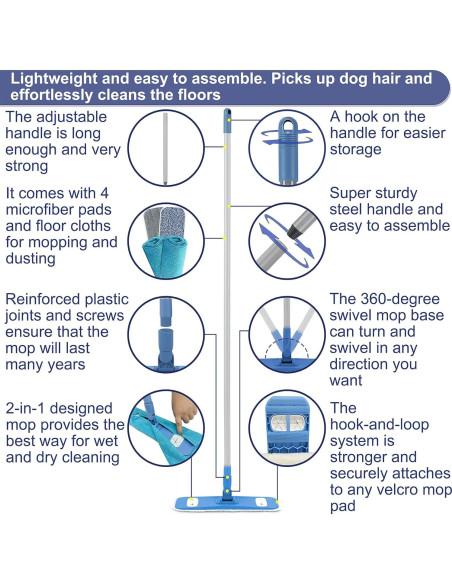 Lightweight and easy to assemble. Picks up dog hair and effortlessly cleans the floors

The adjustable handle is long enough and very strong

It comes with 4 microfiber pads and floor cloths for mopping and dusting

Reinforced plastic joints and screws ensure that the mop will last many years

2-in-1 designed mop provides the best way for wet and dry cleaning

A hook on the handle for easier storage

Super sturdy steel handle and easy to assemble

The 360-degree swivel mop base can turn and swivel in any direction you want

The hook-and-loop system is stronger and securely attaches to any velcro mop pad