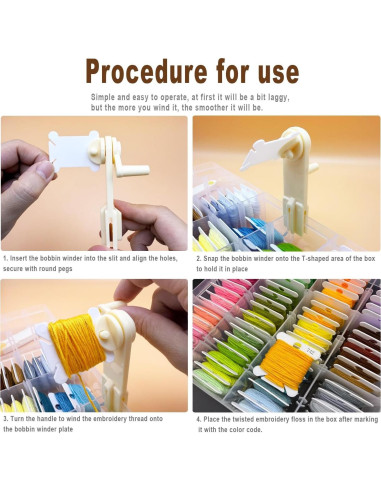 Procedure for use

Simple and easy to operate, at first it will be a bit laggy, but the more you wind it, the smoother it will be.

1. Insert the bobbin winder into the slit and align the holes, secure with round pegs

2. Snap the bobbin winder onto the T-shaped area of the box to hold it in place

3. Turn the handle to wind the embroidery thread onto the bobbin winder plate

4. Place the twisted embroidery floss in the box after marking it with the color code.