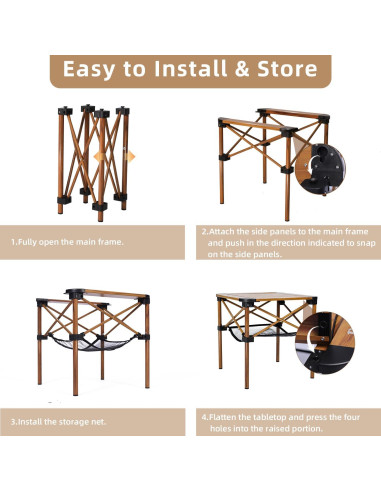 Easy to Install & Store

1.Fully open the main frame.

2.Attach the side panels to the main frame and push in the direction indicated to snap on the side panels.

3.Install the storage net.

4.Flatten the tabletop and press the four holes into the raised portion.