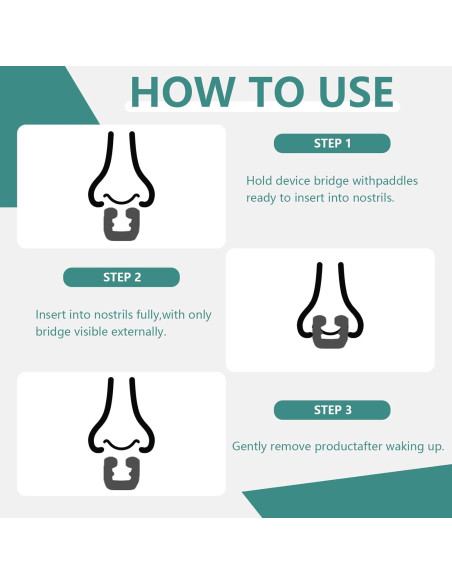 HOW TO USE

STEP 1

Hold device bridge withpaddles ready to insert into nostrils.

STEP 2

Insert into nostrils fully,with only bridge visible externally.

STEP 3

Gently remove productafter waking up.